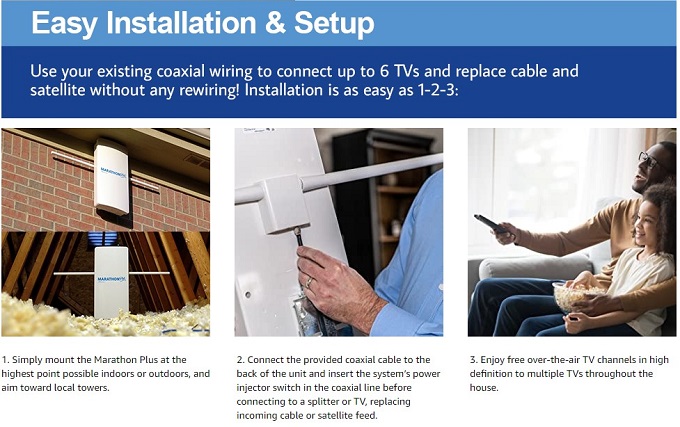 Easy Installation & Setup

Use your existing coaxial wiring to connect up to 6 TVs and replace cable and satellite without any rewiring! Installation is as easy as 1-2-3:

MARATHON

MARATHON

1. Simply mount the Marathon Plus at the highest point possible indoors or outdoors, and aim toward local towers.

2. Connect the provided coaxial cable to the back of the unit and insert the system's power injector switch in the coaxial line before connecting to a splitter or TV, replacing incoming cable or satellite feed.

3. Enjoy free over-the-air TV channels in high definition to multiple TVs throughout the house.